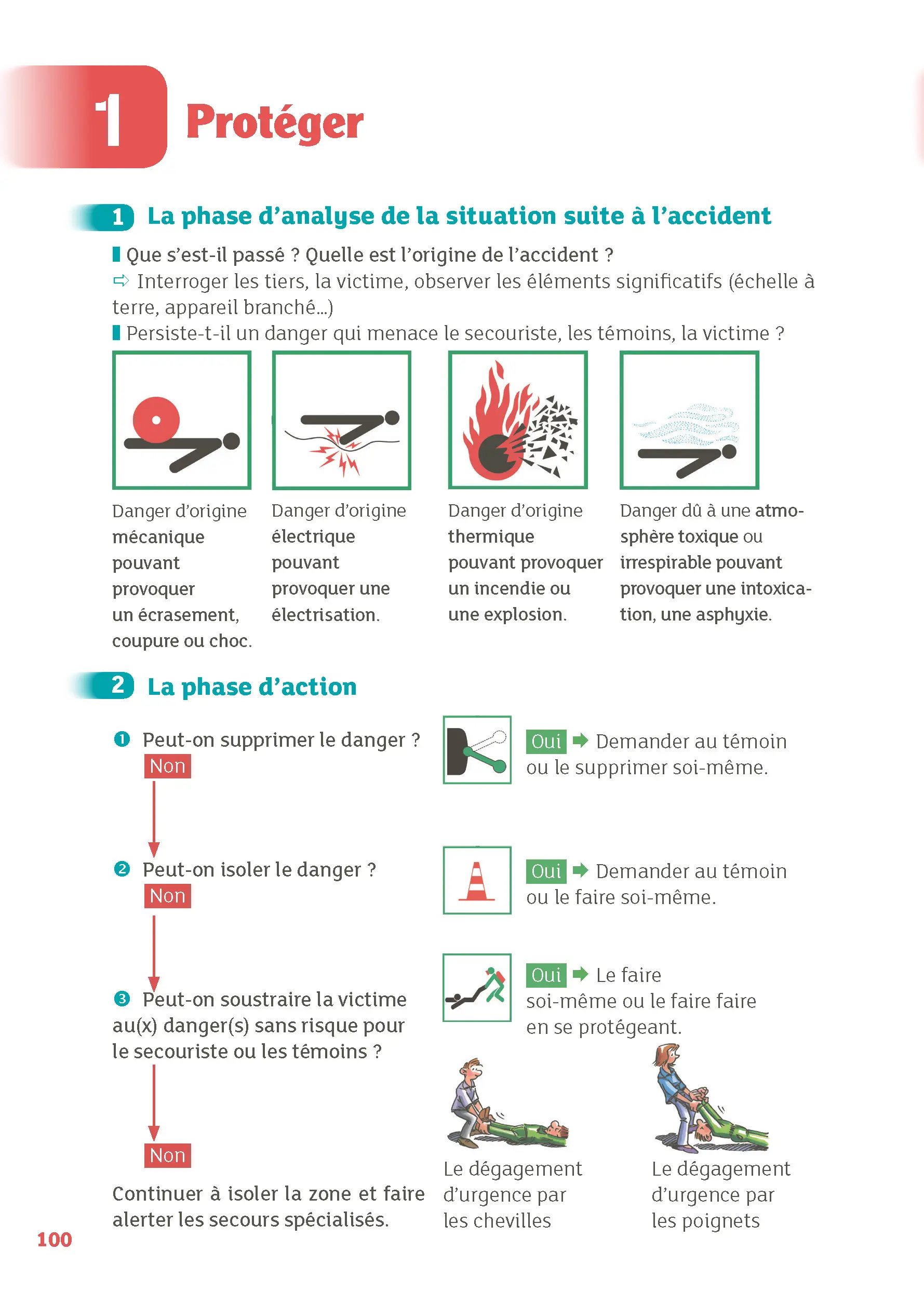 1 Protéger

1 La phase d'analyse de la situation suite à l'accident

Que s'est-il passé ? Quelle est l'origine de l'accident ?
⇨ Interroger les tiers, la victime, observer les éléments significatifs (échelle à terre, appareil branché...)
Persiste-t-il un danger qui menace le secouriste, les témoins, la victime ?

Danger d'origine mécanique pouvant provoquer un écrasement, coupure ou choc.

Danger d'origine électrique pouvant provoquer une électrisation.

Danger d'origine thermique pouvant provoquer un incendie ou une explosion.

Danger dû à une atmosphère toxique ou irrespirable pouvant provoquer une intoxication, une asphyxie.

2 La phase d'action

❶ Peut-on supprimer le danger ?
Non

Oui ➡ Demander au témoin ou le supprimer soi-même.

❷ Peut-on isoler le danger ?
Non

Oui ➡ Demander au témoin ou le faire soi-même.

❸ Peut-on soustraire la victime au(x) danger(s) sans risque pour le secouriste ou les témoins ?

Oui ➡ Le faire soi-même ou le faire faire en se protégeant.

Non

Continuer à isoler la zone et faire alerter les secours spécialisés.

Le dégagement d'urgence par les chevilles

Le dégagement d'urgence par les poignets

100