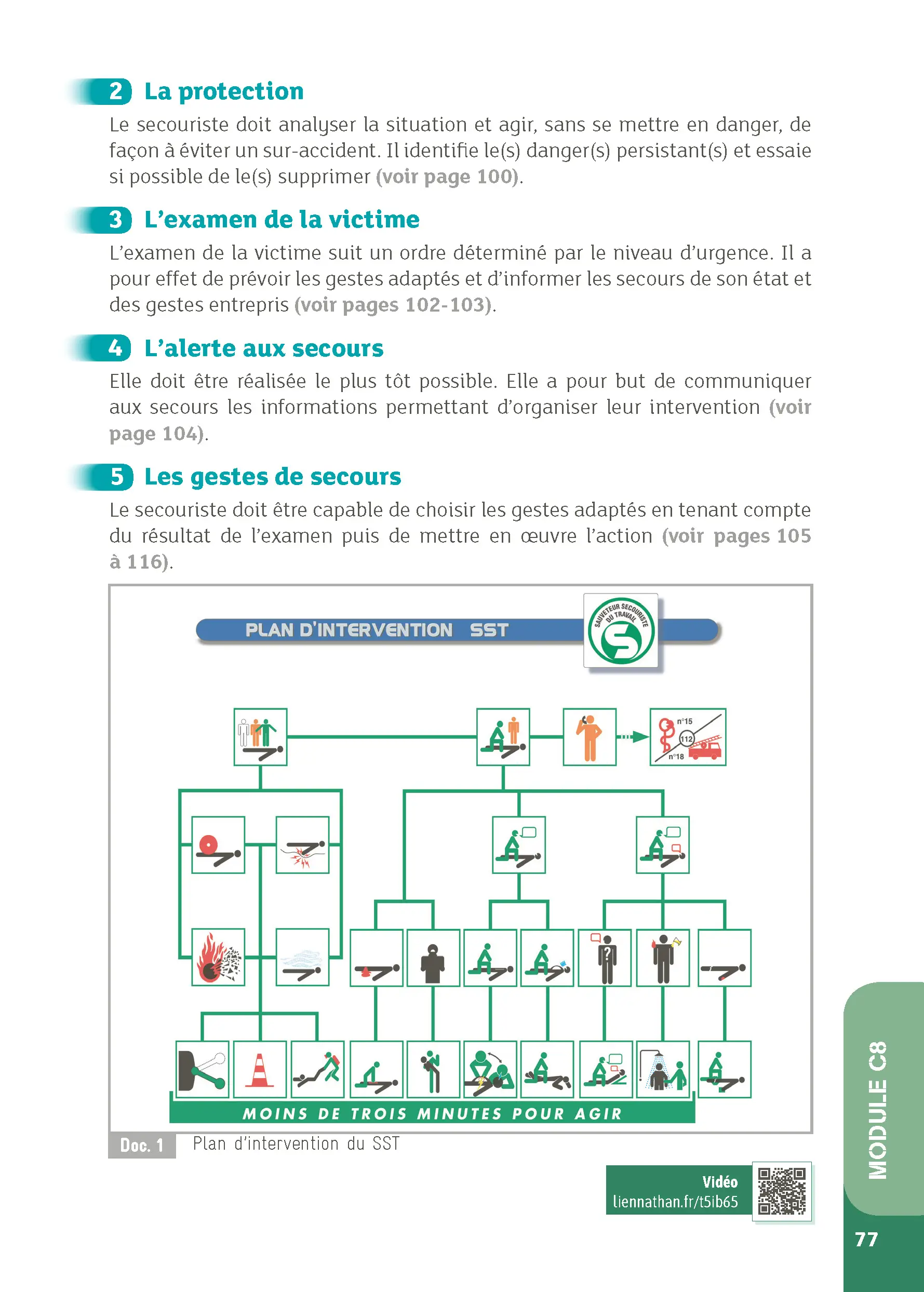 2 La protection

Le secouriste doit analyser la situation et agir, sans se mettre en danger, de façon à éviter un sur-accident. Il identifie le(s) danger(s) persistant(s) et essaie si possible de le(s) supprimer (voir page 100).

3 L'examen de la victime

L'examen de la victime suit un ordre déterminé par le niveau d'urgence. Il a pour effet de prévoir les gestes adaptés et d'informer les secours de son état et des gestes entrepris (voir pages 102-103).

4 L'alerte aux secours

Elle doit être réalisée le plus tôt possible. Elle a pour but de communiquer aux secours les informations permettant d'organiser leur intervention (voir page 104).

5 Les gestes de secours

Le secouriste doit être capable de choisir les gestes adaptés en tenant compte du résultat de l'examen puis de mettre en œuvre l'action (voir pages 105 à 116).

PLAN D'INTERVENTION SST

SAUVETEUR SECOURISTE DU TRAVAIL

n°15
112
n°18

MOINS DE TROIS MINUTES POUR AGIR

Doc. 1 Plan d'intervention du SST

Vidéo
liennathan.fr/t5ib65

MODULE C8

77